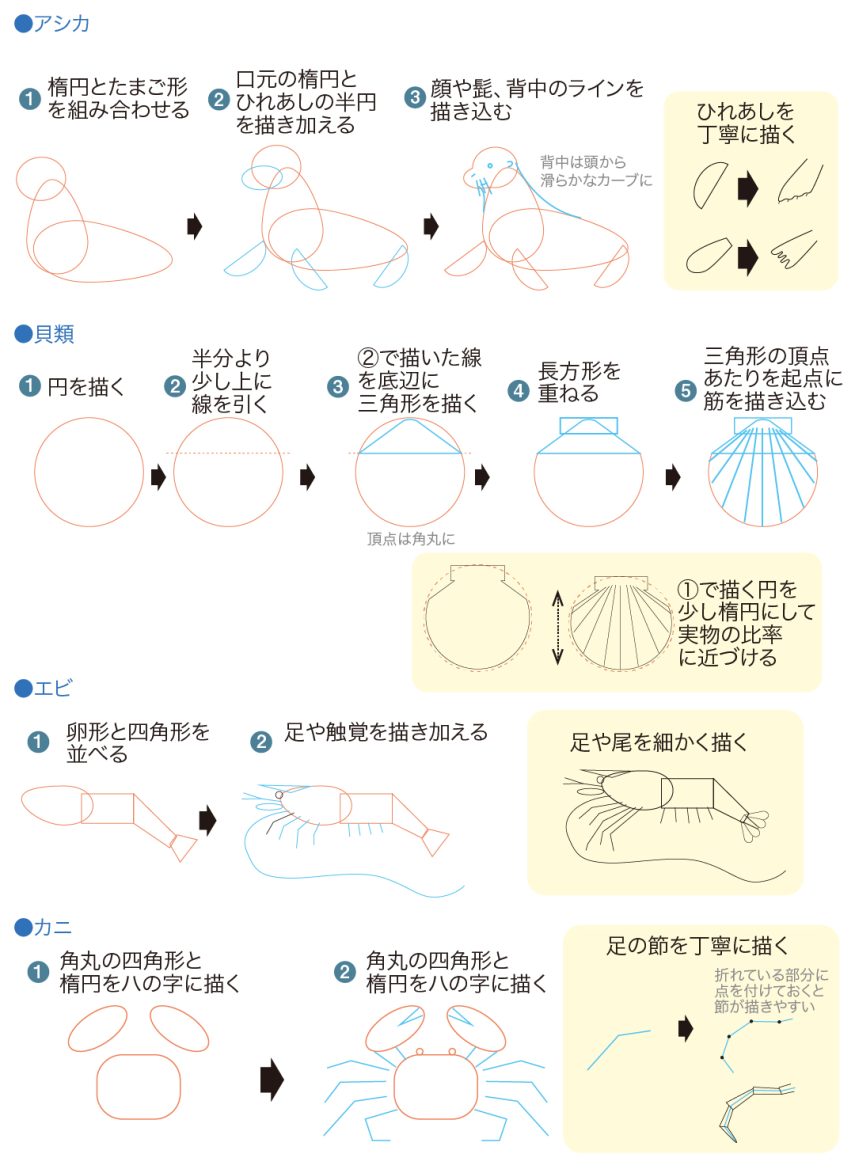 ●アシカ

❶ 楕円とたまご形を組み合わせる

❷ 口元の楕円とひれあしの半円を描き加える

❸ 顔や髭、背中のラインを描き込む

背中は頭から滑らかなカーブに

ひれあしを丁寧に描く

●貝類

❶ 円を描く

❷ 半分より少し上に線を引く

❸ ②で描いた線を底辺に三角形を描く

頂点は角丸に

❹ 長方形を重ねる

❺ 三角形の頂点あたりを起点に筋を描き込む

①で描く円を少し楕円にして実物の比率に近づける

●エビ

❶ 卵形と四角形を並べる

❷ 足や触覚を描き加える

足や尾を細かく描く

●カニ

❶ 角丸の四角形と楕円をハの字に描く

❷ 角丸の四角形と楕円をハの字に描く

足の節を丁寧に描く

折れている部分に点を付けておくと節が描きやすい